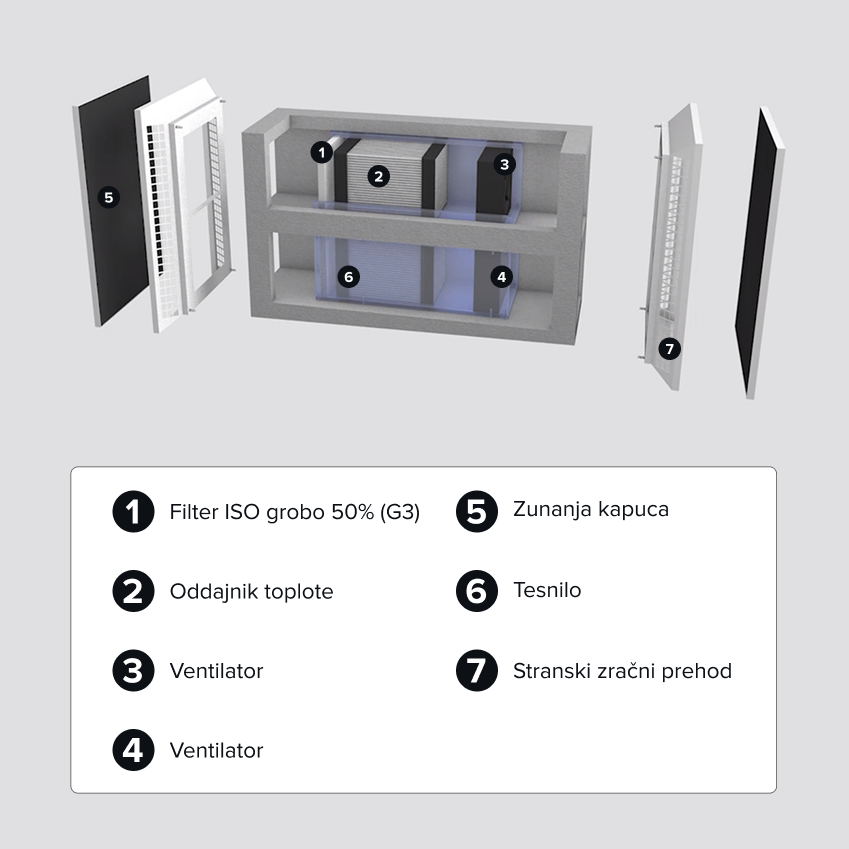 5

1

2

3

6

4

7

1 Filter ISO grobo 50% (G3)

2 Oddajnik toplote

3 Ventilator

4 Ventilator

5 Zunanja kapuca

6 Tesnilo

7 Stranski zračni prehod